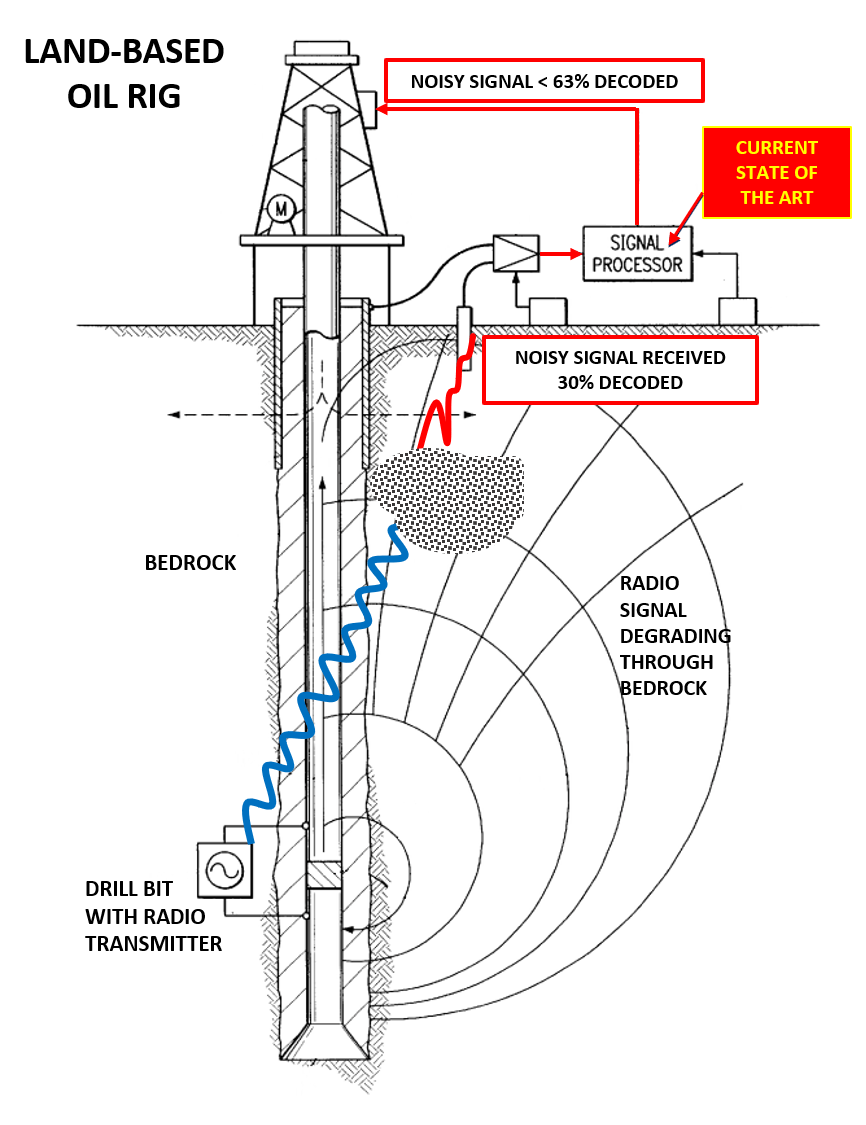 LAND-BASED OIL RIG

NOISY SIGNAL < 63% DECODED

CURRENT STATE OF THE ART

M

SIGNAL PROCESSOR

NOISY SIGNAL RECEIVED 30% DECODED

BEDROCK

RADIO SIGNAL DEGRADING THROUGH BEDROCK

DRILL BIT WITH RADIO TRANSMITTER