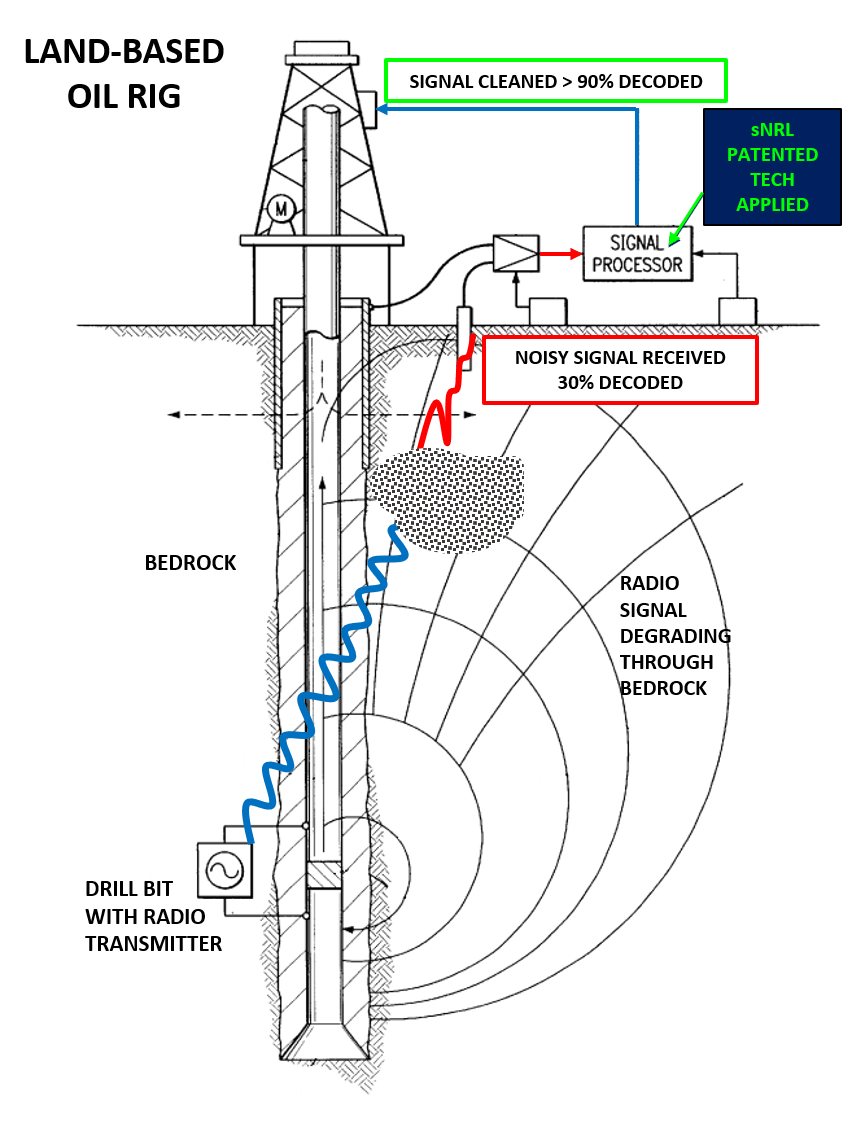 LAND-BASED OIL RIG

SIGNAL CLEANED > 90% DECODED

sNRL PATENTED TECH APPLIED

M

SIGNAL PROCESSOR

NOISY SIGNAL RECEIVED 30% DECODED

BEDROCK

RADIO SIGNAL DEGRADING THROUGH BEDROCK

DRILL BIT WITH RADIO TRANSMITTER